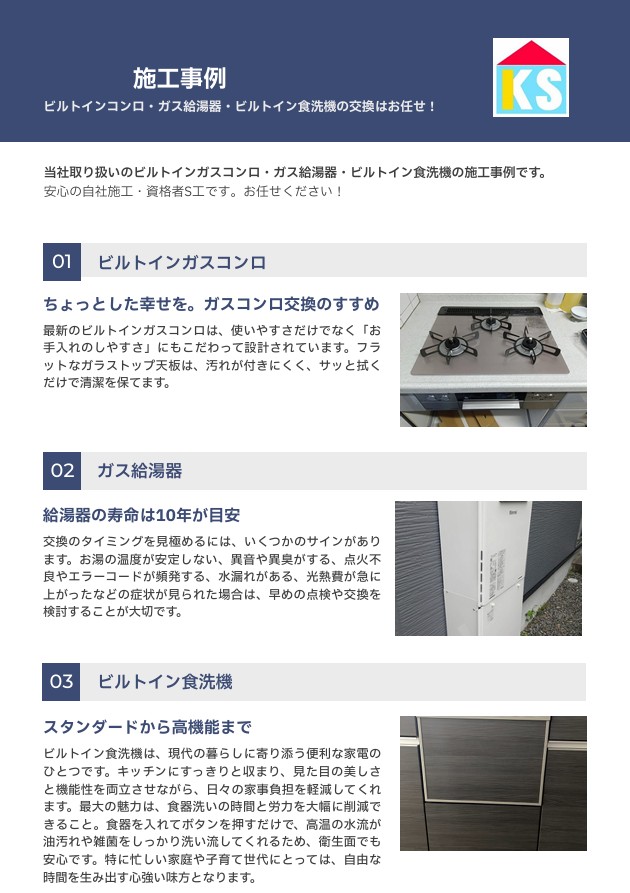 施工事例
ビルトインコンロ・ガス給湯器・ビルトイン食洗機の交換はお任せ！

KS

当社取り扱いのビルトインガスコンロ・ガス給湯器・ビルトイン食洗機の施工事例です。
安心の自社施工・資格者S工です。お任せください！

01 ビルトインガスコンロ

ちょっとした幸せを。ガスコンロ交換のすすめ

最新のビルトインガスコンロは、使いやすさだけでなく「お手入れのしやすさ」にもこだわって設計されています。フラットなガラストップ天板は、汚れが付きにくく、サッと拭くだけで清潔を保てます。

02 ガス給湯器

給湯器の寿命は10年が目安

交換のタイミングを見極めるには、いくつかのサインがあります。お湯の温度が安定しない、異音や異臭がする、点火不良やエラーコードが頻発する、水漏れがある、光熱費が急に上がったなどの症状が見られた場合は、早めの点検や交換を検討することが大切です。

03 ビルトイン食洗機

スタンダードから高機能まで

ビルトイン食洗機は、現代の暮らしに寄り添う便利な家電のひとつです。キッチンにすっきりと収まり、見た目の美しさと機能性を両立させながら、日々の家事負担を軽減してくれます。最大の魅力は、食器洗いの時間と労力を大幅に削減できること。食器を入れてボタンを押すだけで、高温の水流が油汚れや雑菌をしっかり洗い流してくれるため、衛生面でも安心です。特に忙しい家庭や子育て世代にとっては、自由な時間を生み出す心強い味方となります。